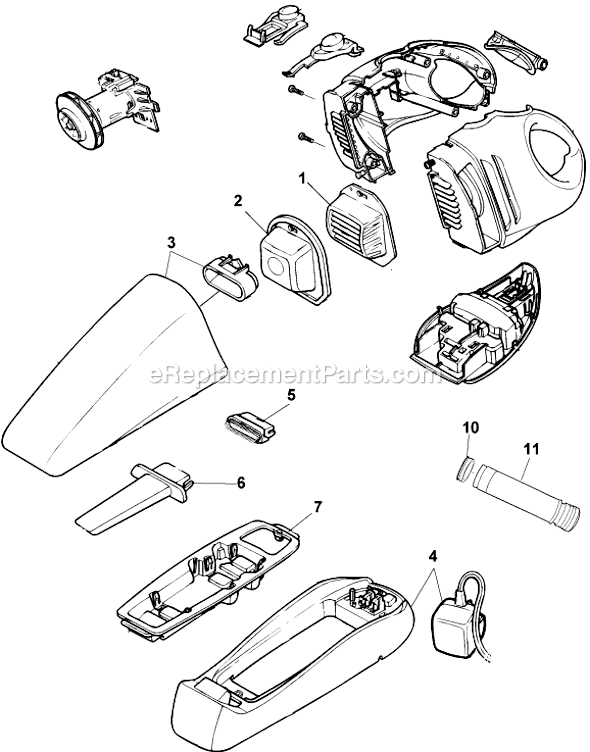 1
2
3
eReplacementParts.com
5
10
11
6
7
4